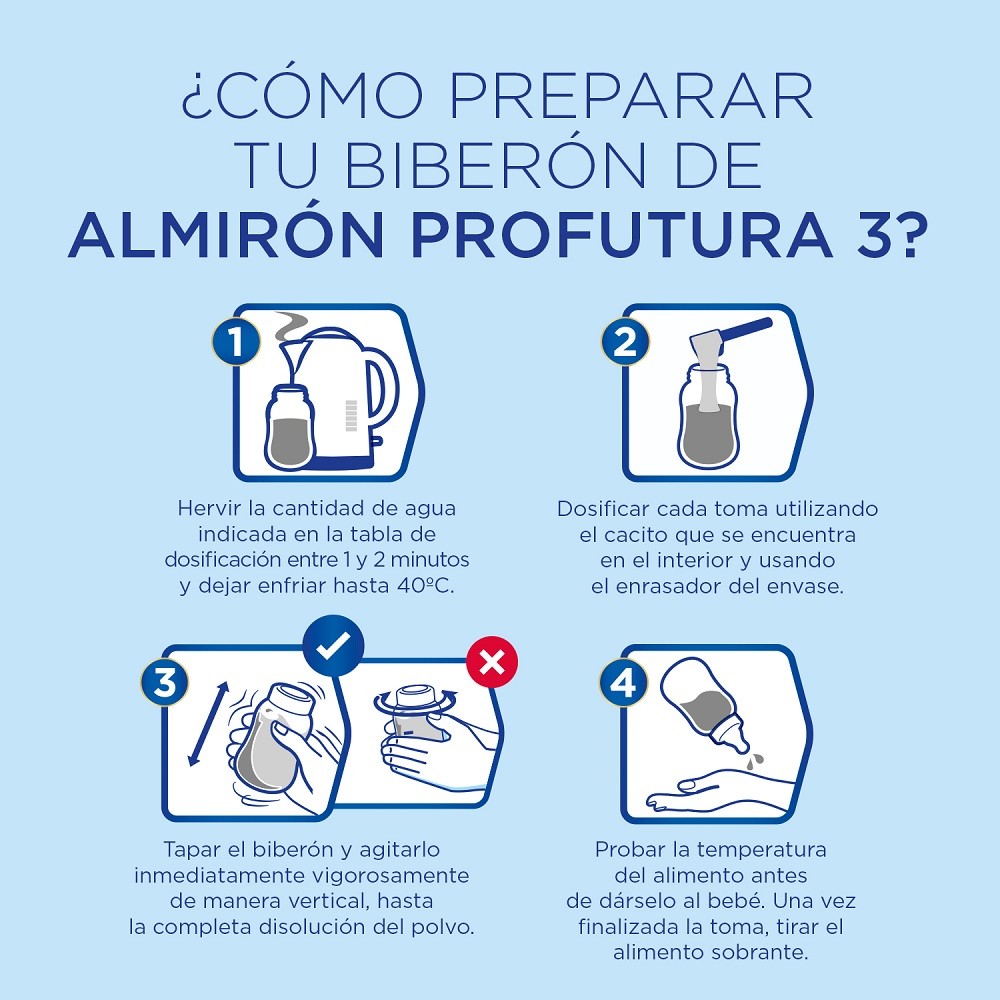 ¿CÓMO PREPARAR TU BIBERÓN DE ALMIRÓN PROFUTURA 3?

1

Hervir la cantidad de agua indicada en la tabla de dosificación entre 1 y 2 minutos y dejar enfriar hasta 40ºC.

2

Dosificar cada toma utilizando el cacito que se encuentra en el interior y usando el enrasador del envase.

3

Tapar el biberón y agitarlo inmediatamente vigorosamente de manera vertical, hasta la completa disolución del polvo.

4

Probar la temperatura del alimento antes de dárselo al bebé. Una vez finalizada la toma, tirar el alimento sobrante.