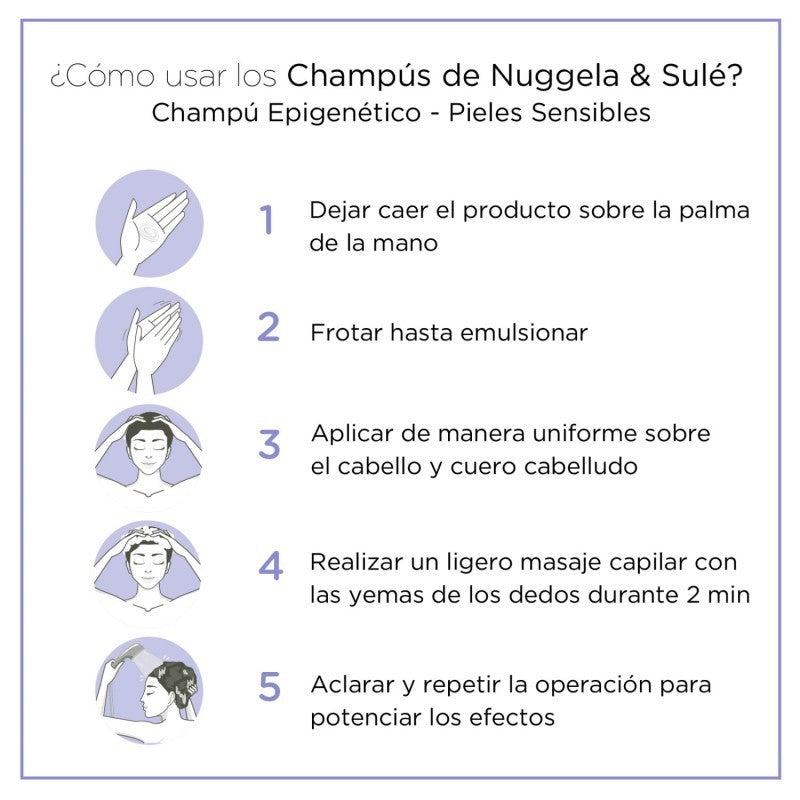 ¿Cómo usar los Champús de Nuggela & Sulé?
Champú Epigenético - Pieles Sensibles

1 Dejar caer el producto sobre la palma de la mano

2 Frotar hasta emulsionar

3 Aplicar de manera uniforme sobre el cabello y cuero cabelludo

4 Realizar un ligero masaje capilar con las yemas de los dedos durante 2 min

5 Aclarar y repetir la operación para potenciar los efectos