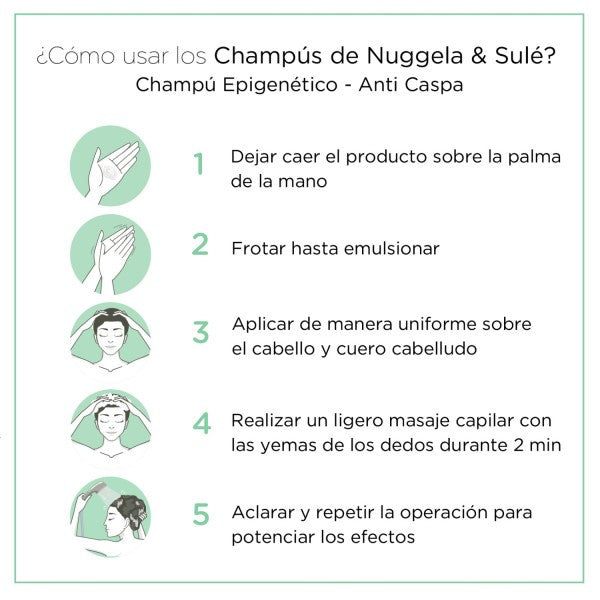 ¿Cómo usar los Champús de Nuggela & Sulé?
Champú Epigenético - Anti Caspa

1 Dejar caer el producto sobre la palma de la mano

2 Frotar hasta emulsionar

3 Aplicar de manera uniforme sobre el cabello y cuero cabelludo

4 Realizar un ligero masaje capilar con las yemas de los dedos durante 2 min

5 Aclarar y repetir la operación para potenciar los efectos