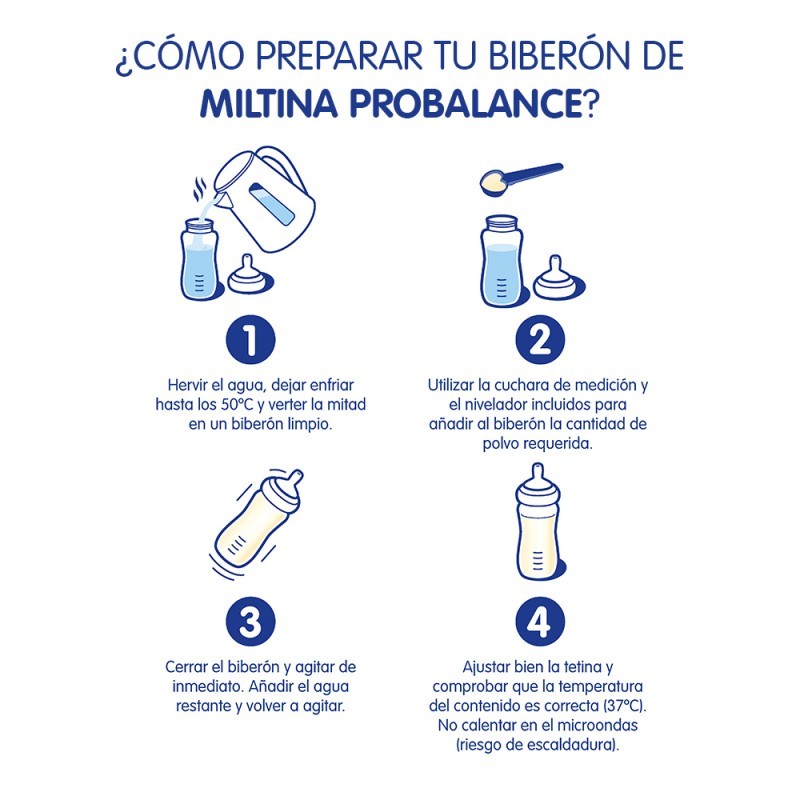 ¿CÓMO PREPARAR TU BIBERÓN DE MILTINA PROBALANCE?

1

Hervir el agua, dejar enfriar hasta los 50ºC y verter la mitad en un biberón limpio.

2

Utilizar la cuchara de medición y el nivelador incluidos para añadir al biberón la cantidad de polvo requerida.

3

Cerrar el biberón y agitar de inmediato. Añadir el agua restante y volver a agitar.

4

Ajustar bien la tetina y comprobar que la temperatura del contenido es correcta (37ºC). No calentar en el microondas (riesgo de escaldadura).