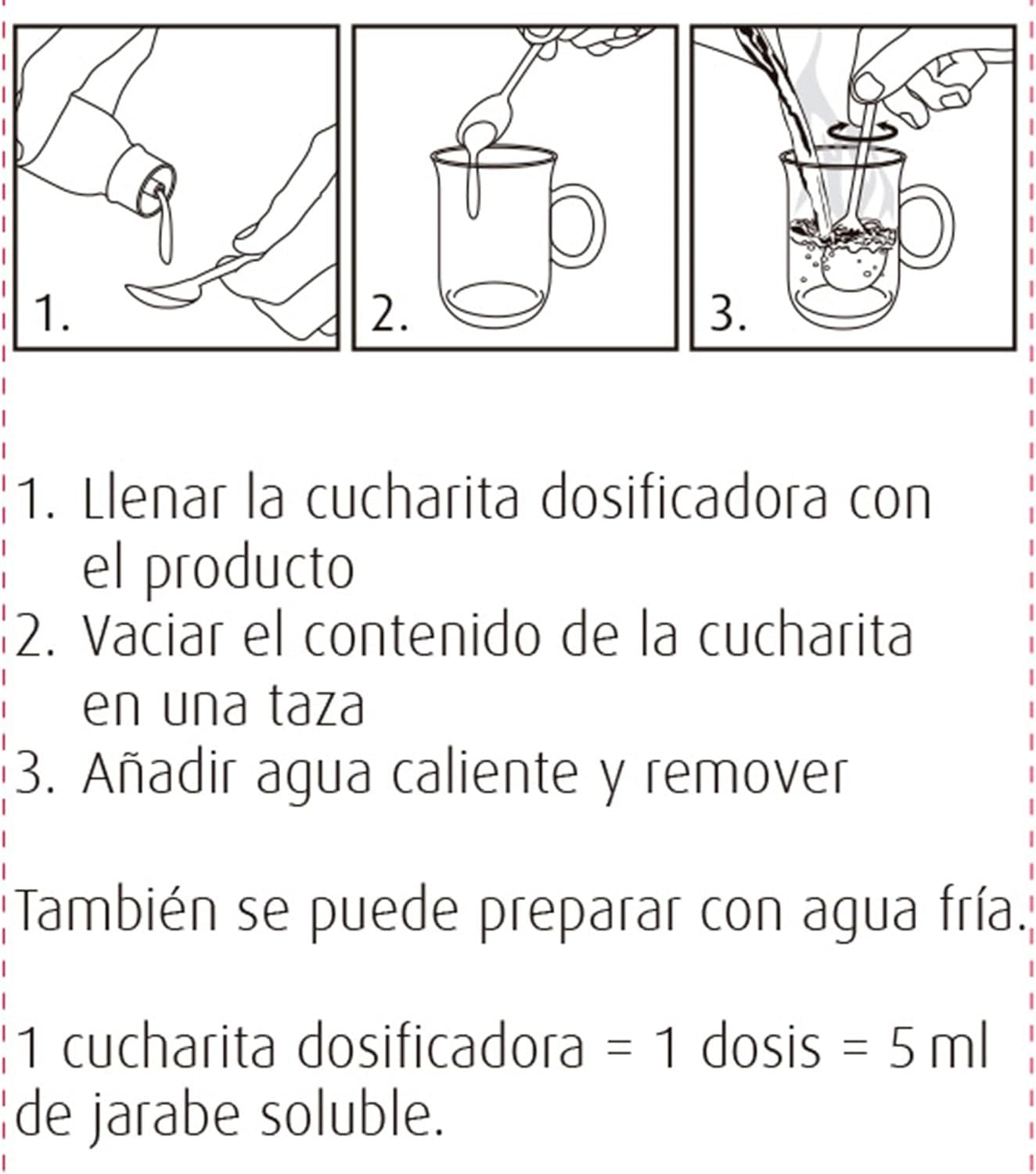 1.

2.

3.

1. Llenar la cucharita dosificadora con el producto
2. Vaciar el contenido de la cucharita en una taza
3. Añadir agua caliente y remover

También se puede preparar con agua fría.

1 cucharita dosificadora = 1 dosis = 5 ml de jarabe soluble.