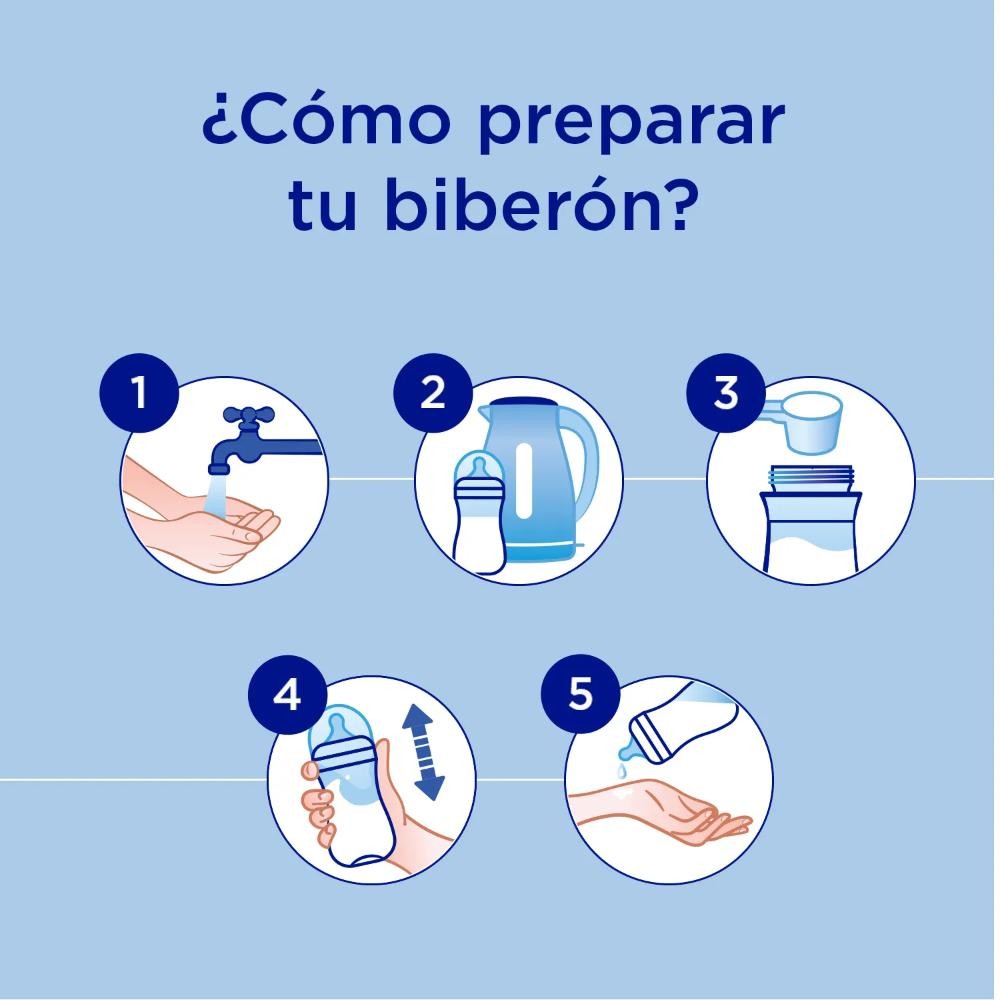 ¿Cómo preparar tu biberón?

1

2

3

4

5